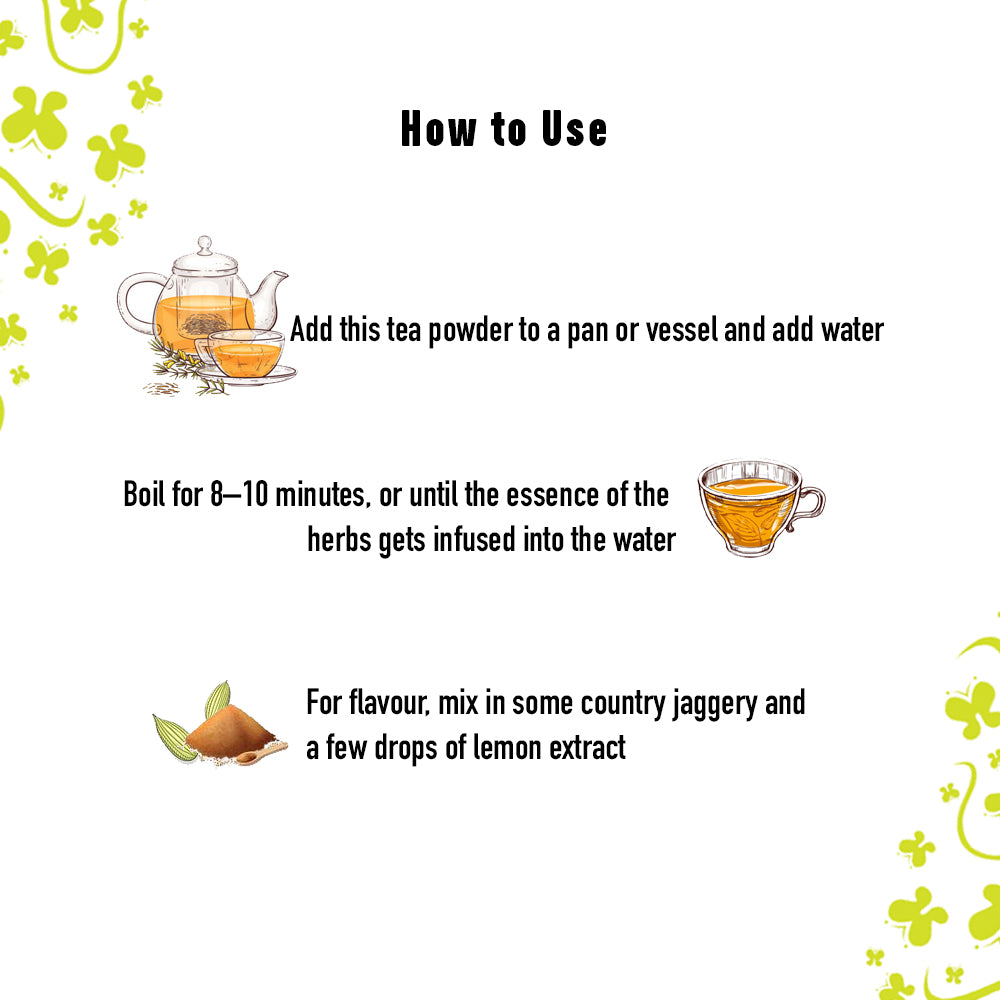 How to Use

Add this tea powder to a pan or vessel and add water

Boil for 8–10 minutes, or until the essence of the herbs gets infused into the water

For flavour, mix in some country jaggery and a few drops of lemon extract